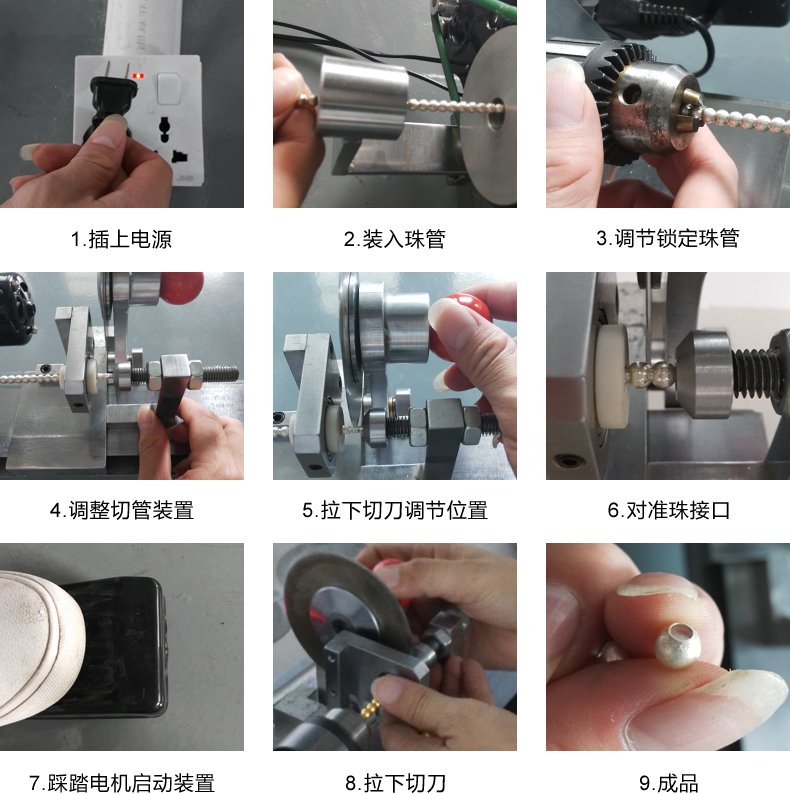 1.插上电源

2.装入珠管

3.调节锁定珠管

4.调整切管装置

5.拉下切刀调节位置

6.对准珠接口

7.踩踏电机启动装置

8.拉下切刀

9.成品