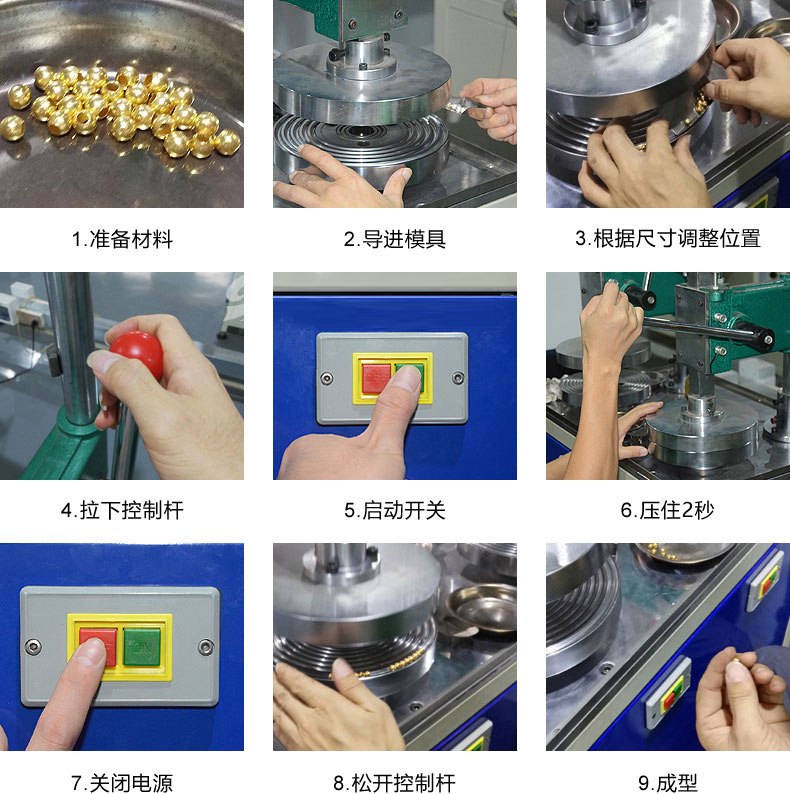 1.准备材料

2.导进模具

3.根据尺寸调整位置

4.拉下控制杆

5.启动开关

6.压住2秒

7.关闭电源

8.松开控制杆

9.成型